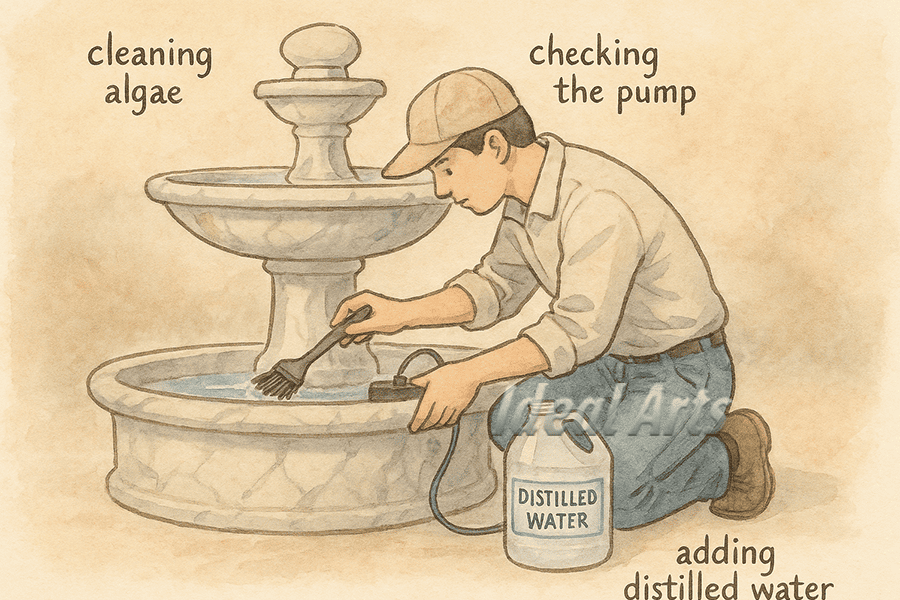 cleaning algae

checking the pump

Ideal Arts

DISTILLED WATER

adding distilled water