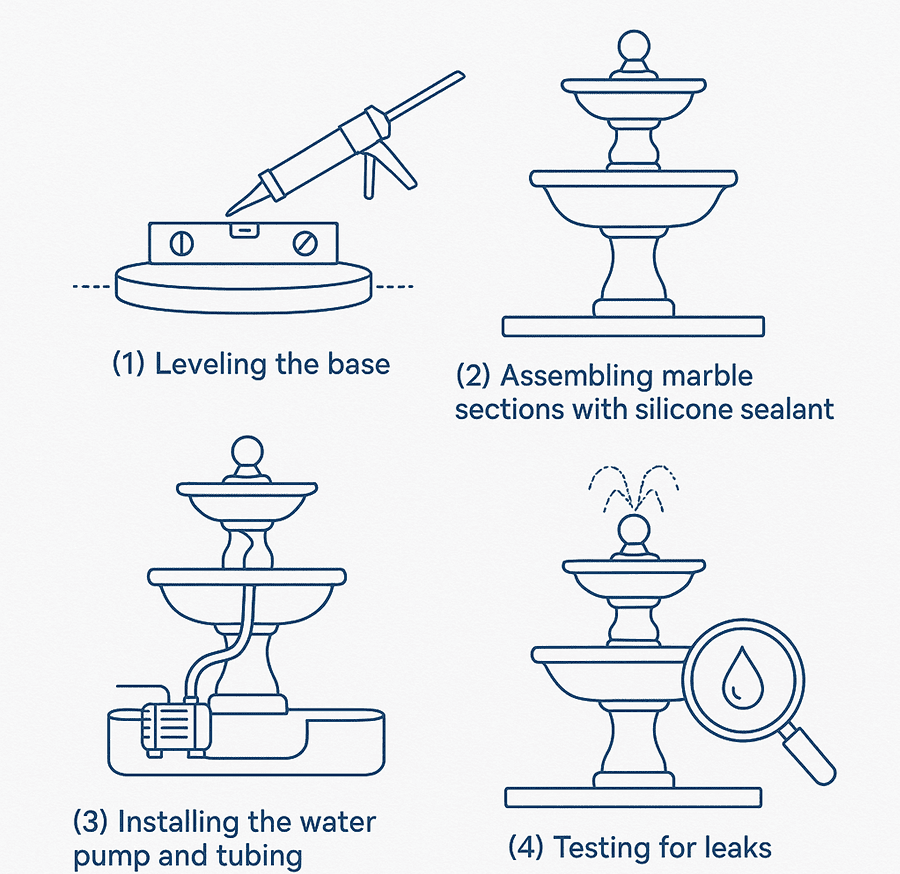 (1) Leveling the base

(2) Assembling marble sections with silicone sealant

(3) Installing the water pump and tubing

(4) Testing for leaks